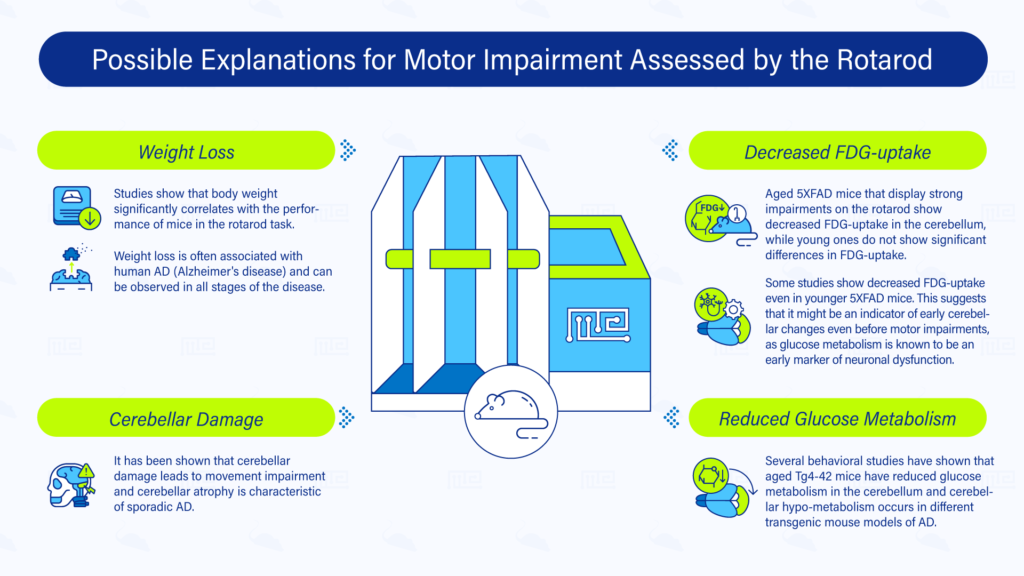 Possible Explanations for Motor Impairment Assessed by the Rotarod

Weight Loss

Studies show that body weight significantly correlates with the performance of mice in the rotarod task.

Weight loss is often associated with human AD (Alzheimer's disease) and can be observed in all stages of the disease.

Cerebellar Damage

It has been shown that cerebellar damage leads to movement impairment and cerebellar atrophy is characteristic of sporadic AD.

Decreased FDG-uptake

FDG

Aged 5XFAD mice that display strong impairments on the rotarod show decreased FDG-uptake in the cerebellum, while young ones do not show significant differences in FDG-uptake.

Some studies show decreased FDG-uptake even in younger 5XFAD mice. This suggests that it might be an indicator of early cerebellar changes even before motor impairments, as glucose metabolism is known to be an early marker of neuronal dysfunction.

Reduced Glucose Metabolism

Several behavioral studies have shown that aged Tg4-42 mice have reduced glucose metabolism in the cerebellum and cerebellar hypo-metabolism occurs in different transgenic mouse models of AD.