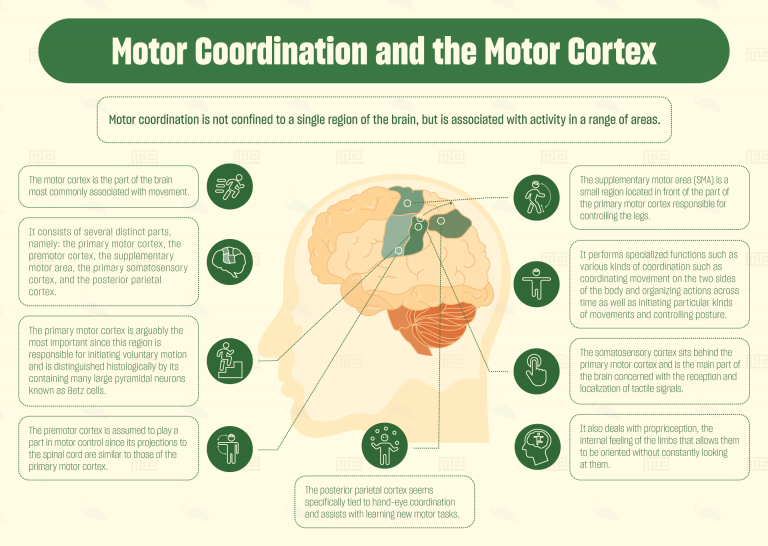 Motor Coordination and the Motor Cortex

Motor coordination is not confined to a single region of the brain, but is associated with activity in a range of areas.

The motor cortex is the part of the brain most commonly associated with movement.

It consists of several distinct parts, namely: the primary motor cortex, the premotor cortex, the supplementary motor area, the primary somatosensory cortex, and the posterior parietal cortex.

The primary motor cortex is arguably the most important since this region is responsible for initiating voluntary motion and is distinguished histologically by its containing many large pyramidal neurons known as Betz cells.

The premotor cortex is assumed to play a part in motor control since its projections to the spinal cord are similar to those of the primary motor cortex.

The posterior parietal cortex seems specifically tied to hand-eye coordination and assists with learning new motor tasks.

The supplementary motor area (SMA) is a small region located in front of the part of the primary motor cortex responsible for controlling the legs.

It performs specialized functions such as various kinds of coordination such as coordinating movement on the two sides of the body and organizing actions across time as well as initiating particular kinds of movements and controlling posture.

The somatosensory cortex sits behind the primary motor cortex and is the main part of the brain concerned with the reception and localization of tactile signals.

It also deals with proprioception, the internal feeling of the limbs that allows them to be oriented without constantly looking at them.