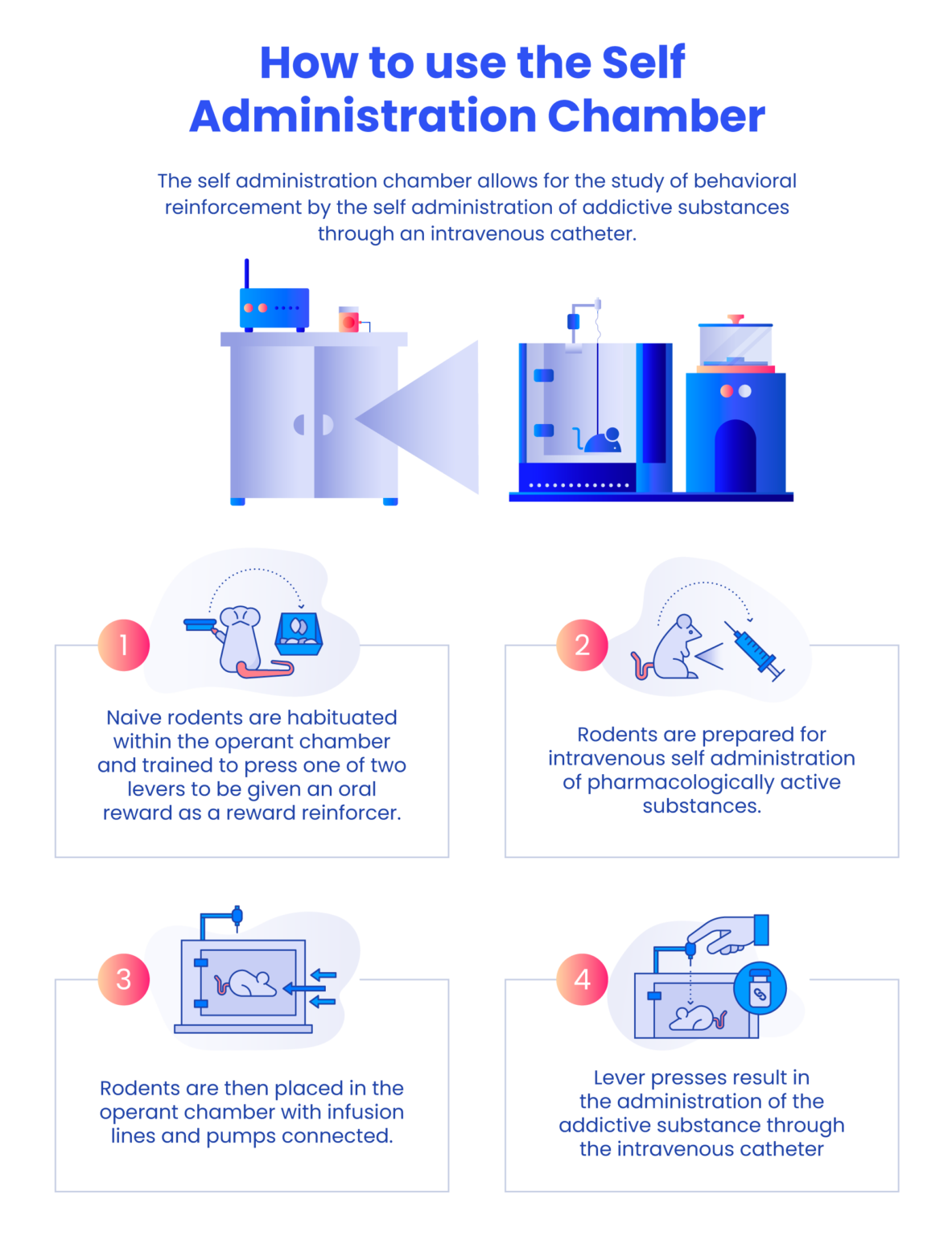 How to use the Self Administration Chamber

The self administration chamber allows for the study of behavioral reinforcement by the self administration of addictive substances through an intravenous catheter.

1

Naive rodents are habituated within the operant chamber and trained to press one of two levers to be given an oral reward as a reward reinforcer.

2

Rodents are prepared for intravenous self administration of pharmacologically active substances.

3

Rodents are then placed in the operant chamber with infusion lines and pumps connected.

4

Lever presses result in the administration of the addictive substance through the intravenous catheter