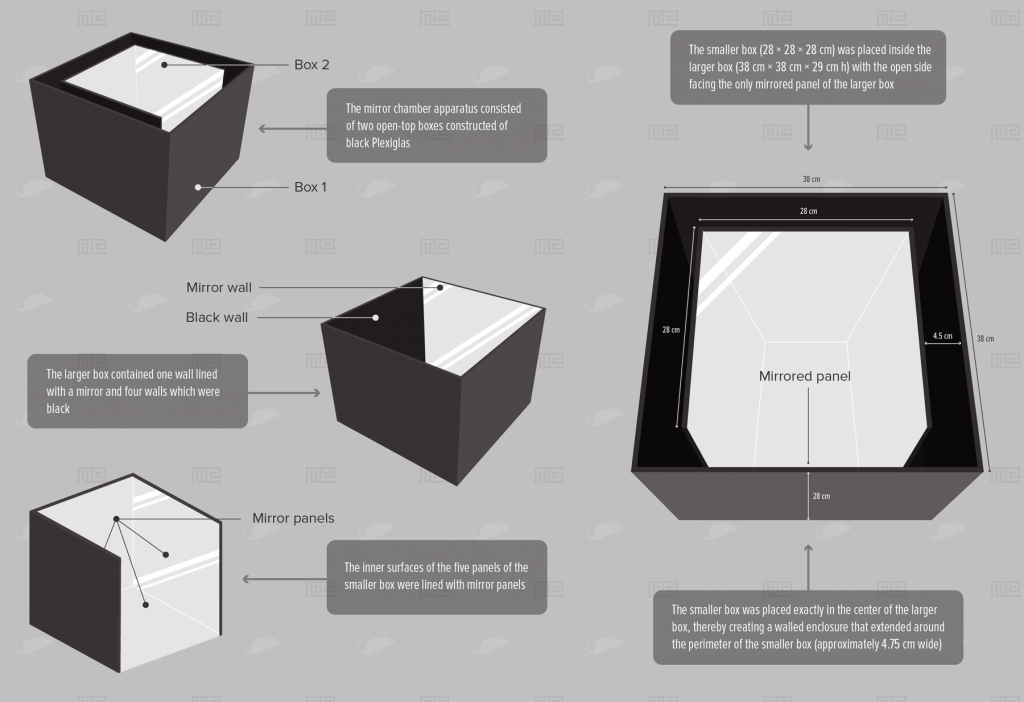 Box 2

The mirror chamber apparatus consisted of two open-top boxes constructed of black Plexiglas

Box 1

Mirror wall

Black wall

The larger box contained one wall lined with a mirror and four walls which were black

Mirror panels

The inner surfaces of the five panels of the smaller box were lined with mirror panels

The smaller box (28 × 28 × 28 cm) was placed inside the larger box (38 cm × 38 cm × 29 cm h) with the open side facing the only mirrored panel of the larger box

38 cm

28 cm

28 cm

4.5 cm

38 cm

Mirrored panel

28 cm

The smaller box was placed exactly in the center of the larger box, thereby creating a walled enclosure that extended around the perimeter of the smaller box (approximately 4.75 cm wide)